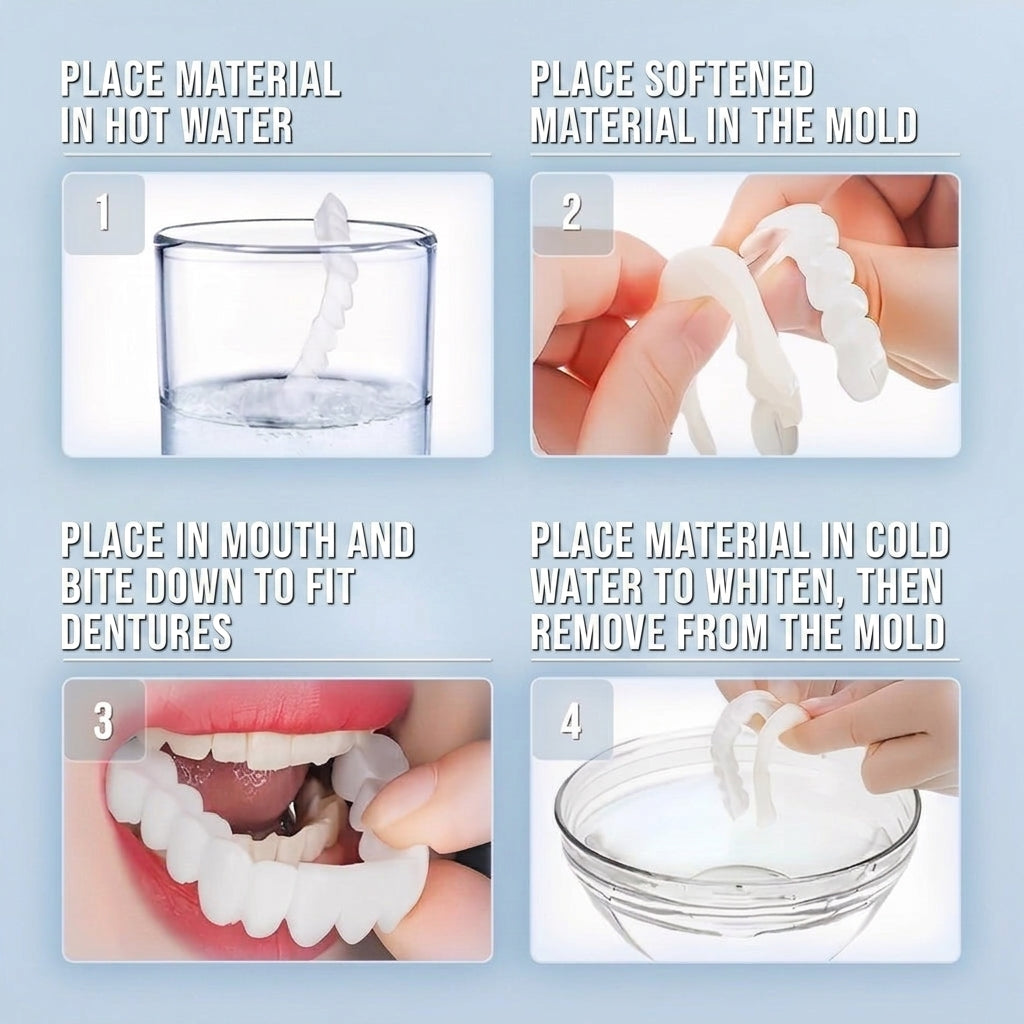 PLACE MATERIAL IN HOT WATER

1

PLACE SOFTENED MATERIAL IN THE MOLD

2

PLACE IN MOUTH AND BITE DOWN TO FIT DENTURES

3

PLACE MATERIAL IN COLD WATER TO WHITEN, THEN REMOVE FROM THE MOLD

4